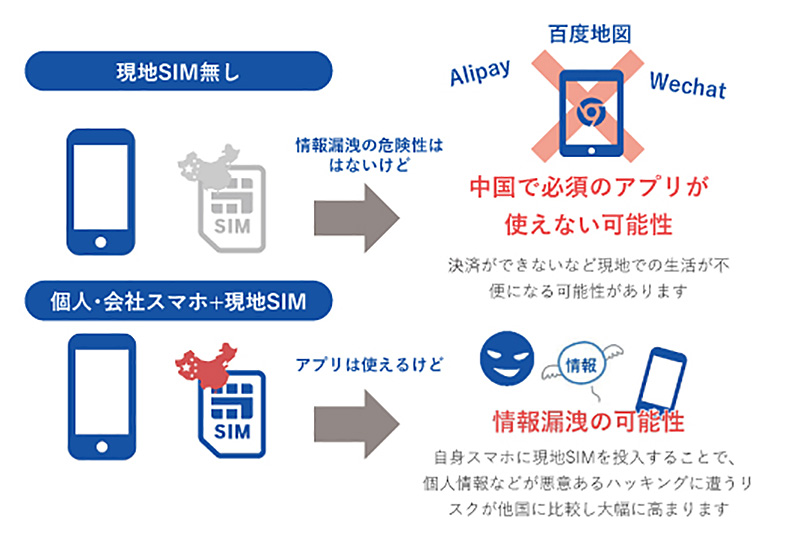 現地SIM無し

SIM

情報漏洩の危険性ははないけど

百度地図

Alipay

Wechat

中国で必須のアプリが使えない可能性

決済ができないなど現地での生活が不便になる可能性があります

個人・会社スマホ+現地SIM

SIM

アプリは使えるけど

情報

情報漏洩の可能性

自身スマホに現地SIMを投入することで、個人情報などが悪意あるハッキングに遭うリスクが他国に比較し大幅に高まります